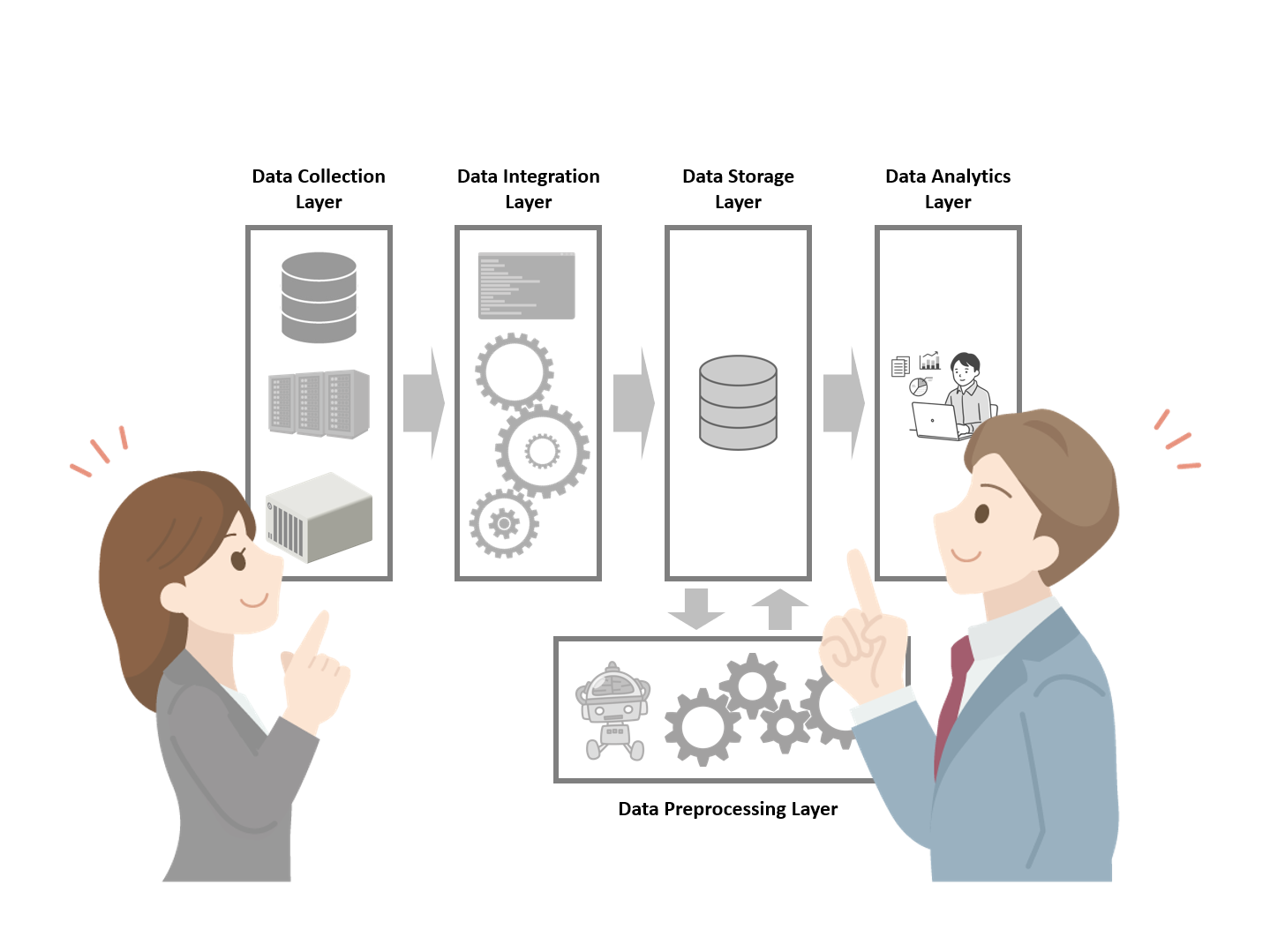 Data Collection Layer

Data Integration Layer

Data Storage Layer

Data Analytics Layer

Data Preprocessing Layer